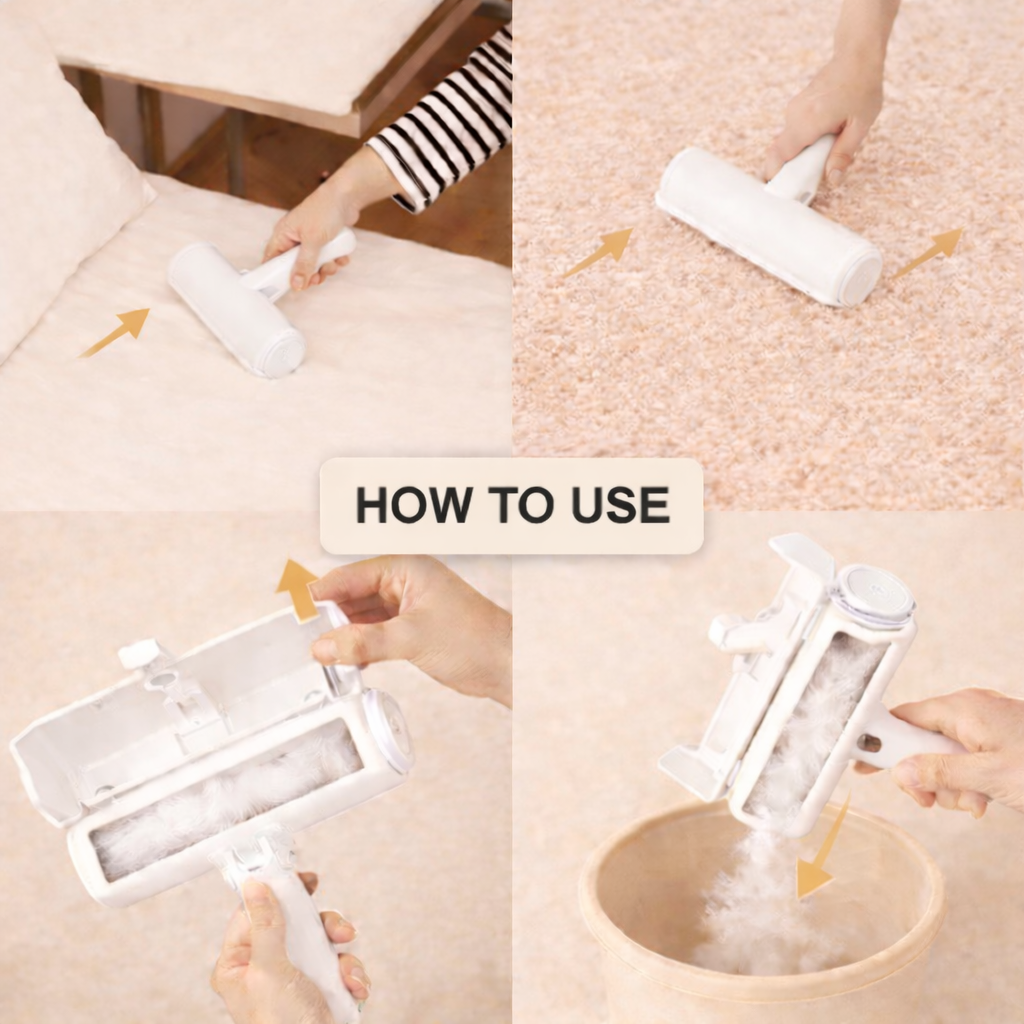 HOW TO USE